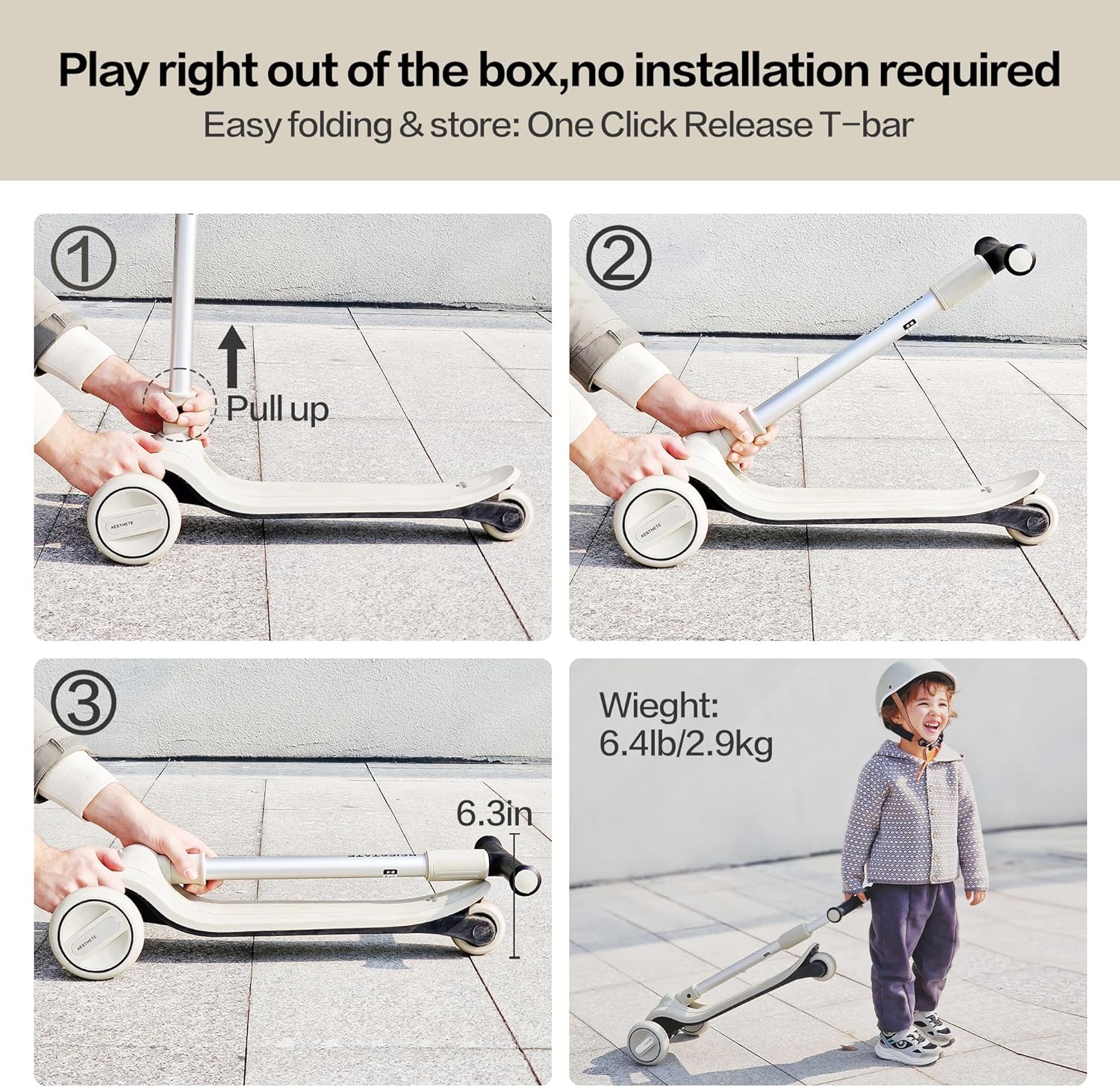 Play right out of the box,no installation required
Easy folding & store: One Click Release T-bar

①

Pull up

AESTHETE

②

AESTHETE

③

6.3in

AESTHETE

Wieght:
6.4lb/2.9kg