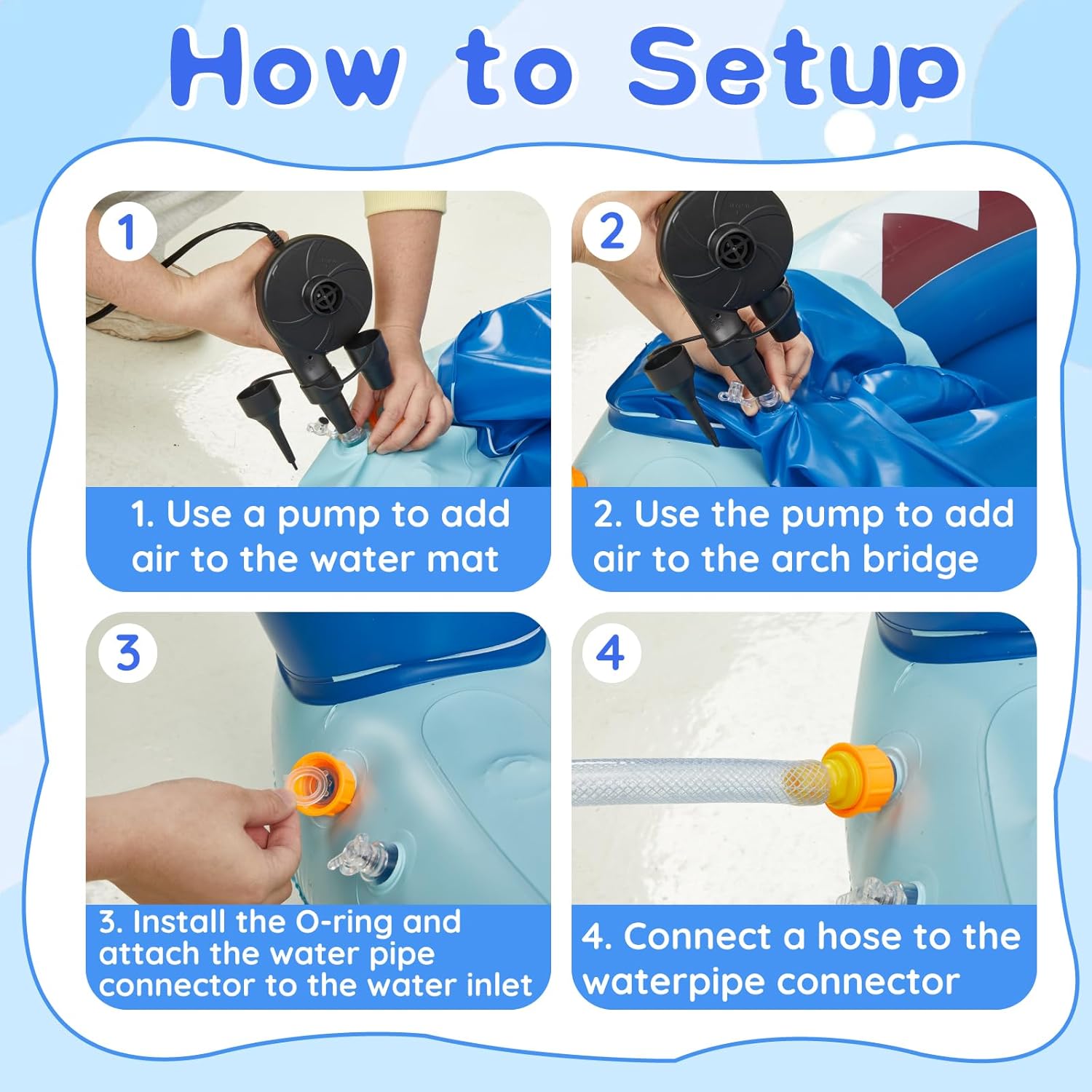 How to Setup

1

1. Use a pump to add air to the water mat

2

2. Use the pump to add air to the arch bridge

3

3. Install the O-ring and attach the water pipe connector to the water inlet

4

4. Connect a hose to the waterpipe connector