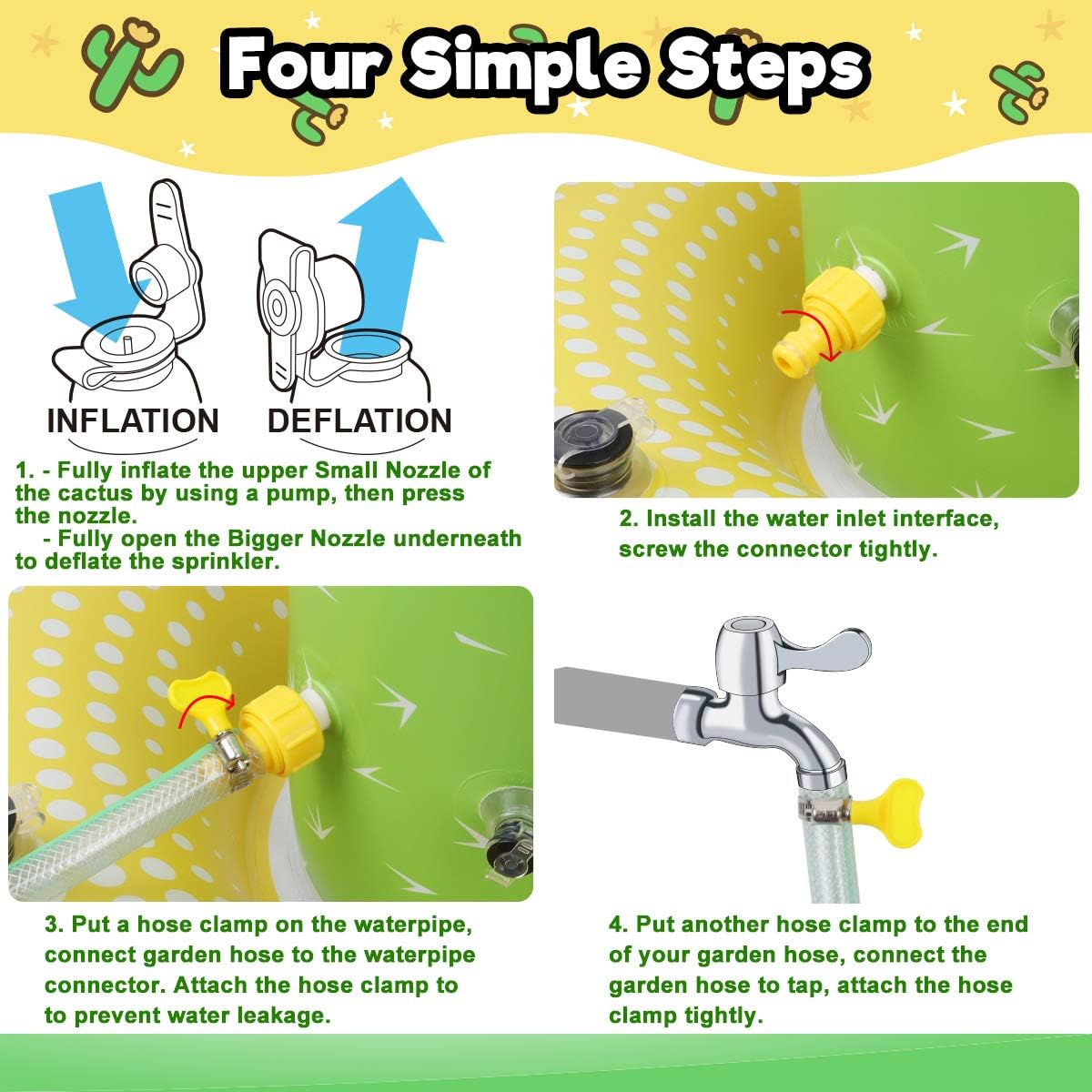 Four Simple Steps

INFLATION DEFLATION

1. - Fully inflate the upper Small Nozzle of the cactus by using a pump, then press the nozzle.
- Fully open the Bigger Nozzle underneath to deflate the sprinkler.

2. Install the water inlet interface, screw the connector tightly.

3. Put a hose clamp on the waterpipe, connect garden hose to the waterpipe connector. Attach the hose clamp to to prevent water leakage.

4. Put another hose clamp to the end of your garden hose, connect the garden hose to tap, attach the hose clamp tightly.