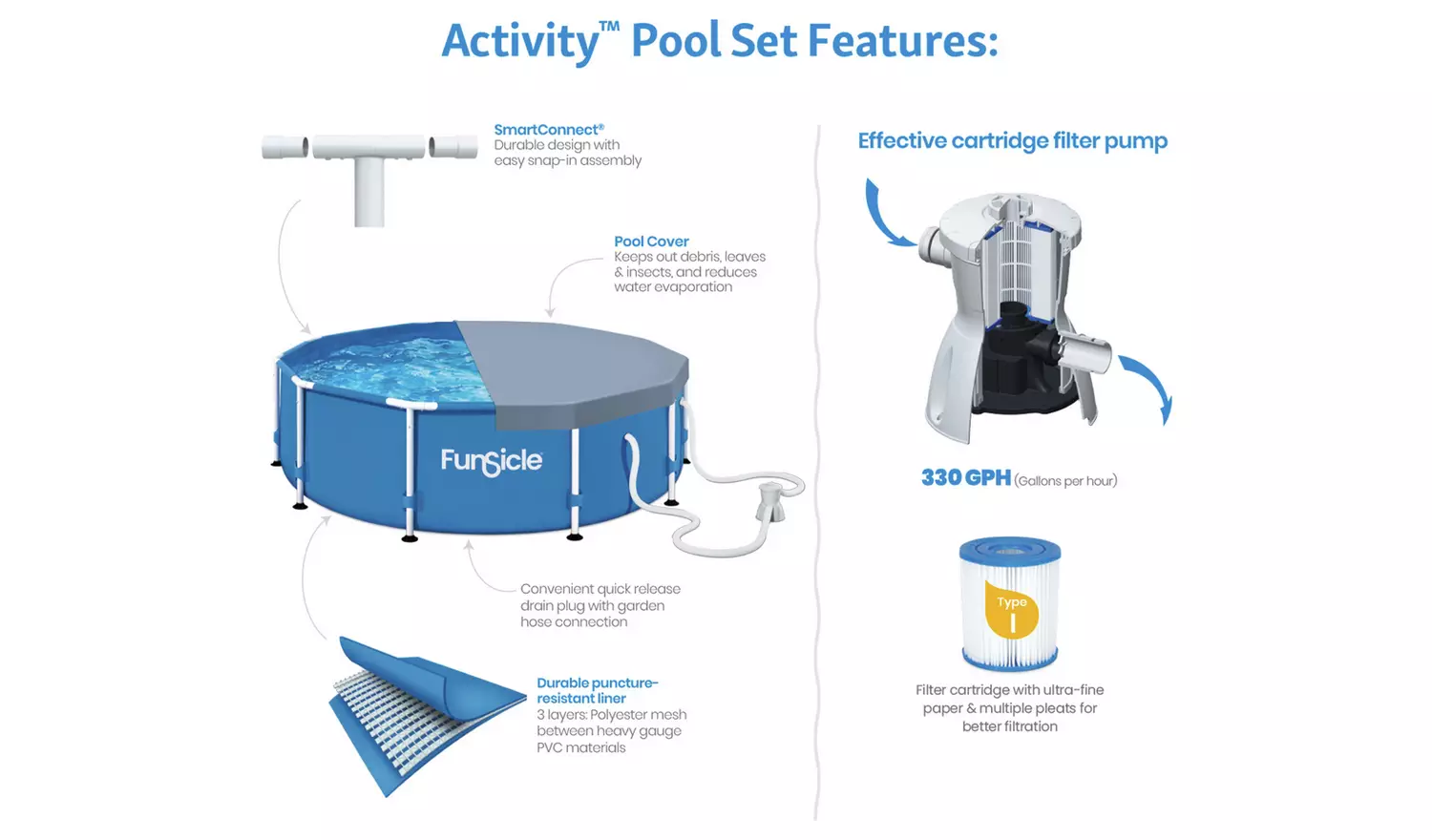 Activity™ Pool Set Features:

SmartConnect®
Durable design with easy snap-in assembly

Pool Cover
Keeps out debris, leaves & insects, and reduces water evaporation

Funsicle

Convenient quick release drain plug with garden hose connection

Durable puncture-resistant liner
3 layers: Polyester mesh between heavy gauge PVC materials

Effective cartridge filter pump

330 GPH (Gallons per hour)

Type I

Filter cartridge with ultra-fine paper & multiple pleats for better filtration